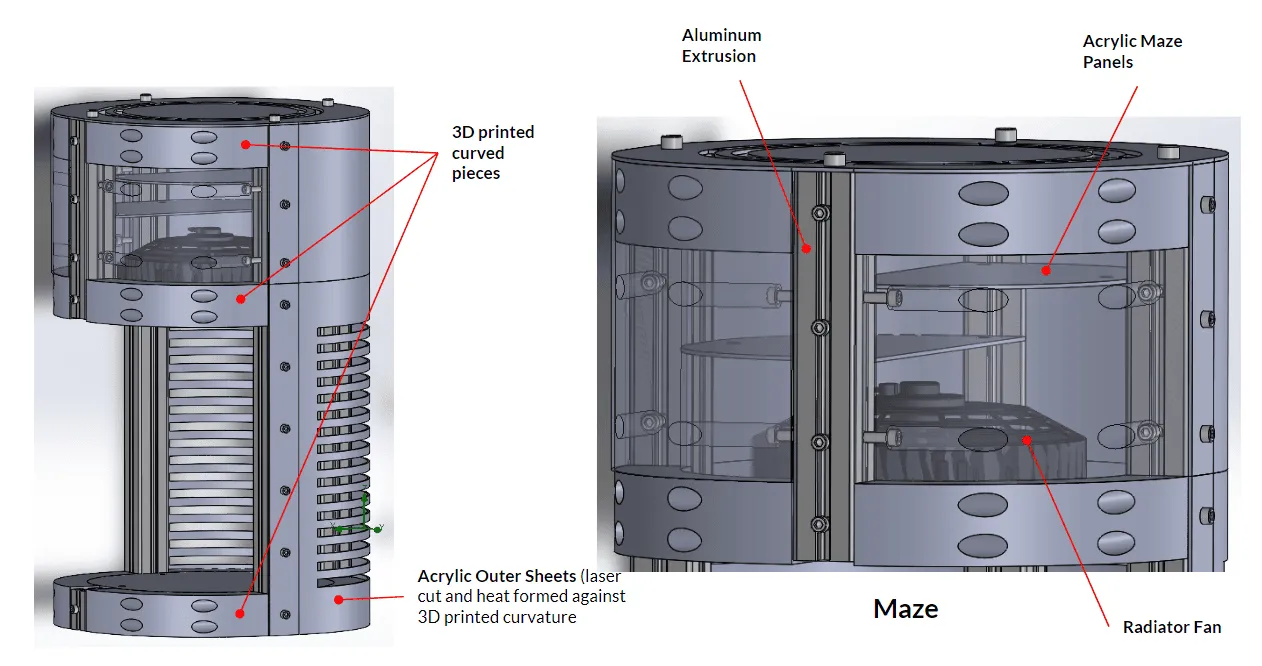 3D printed curved pieces

Acrylic Outer Sheets (laser cut and heat formed against 3D printed curvature

Aluminum Extrusion

Acrylic Maze Panels

Maze

Radiator Fan