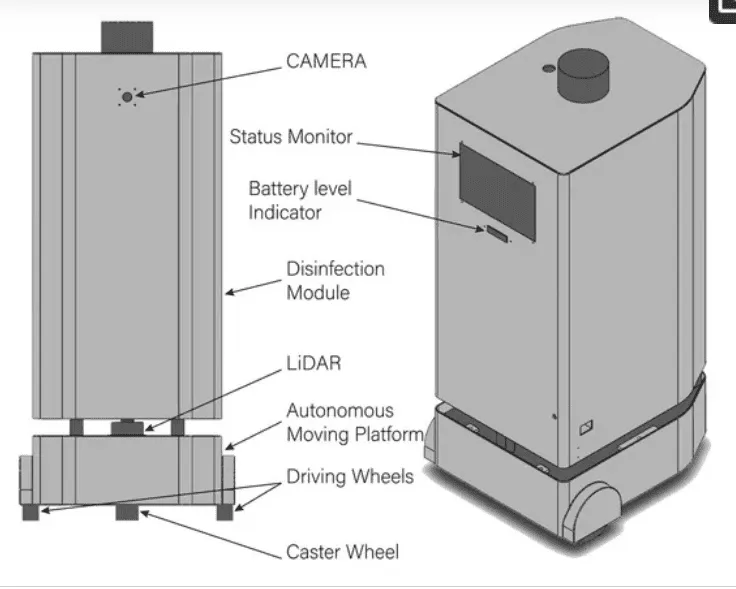 CAMERA

Status Monitor

Battery level Indicator

Disinfection Module

LiDAR

Autonomous Moving Platform

Driving Wheels

Caster Wheel